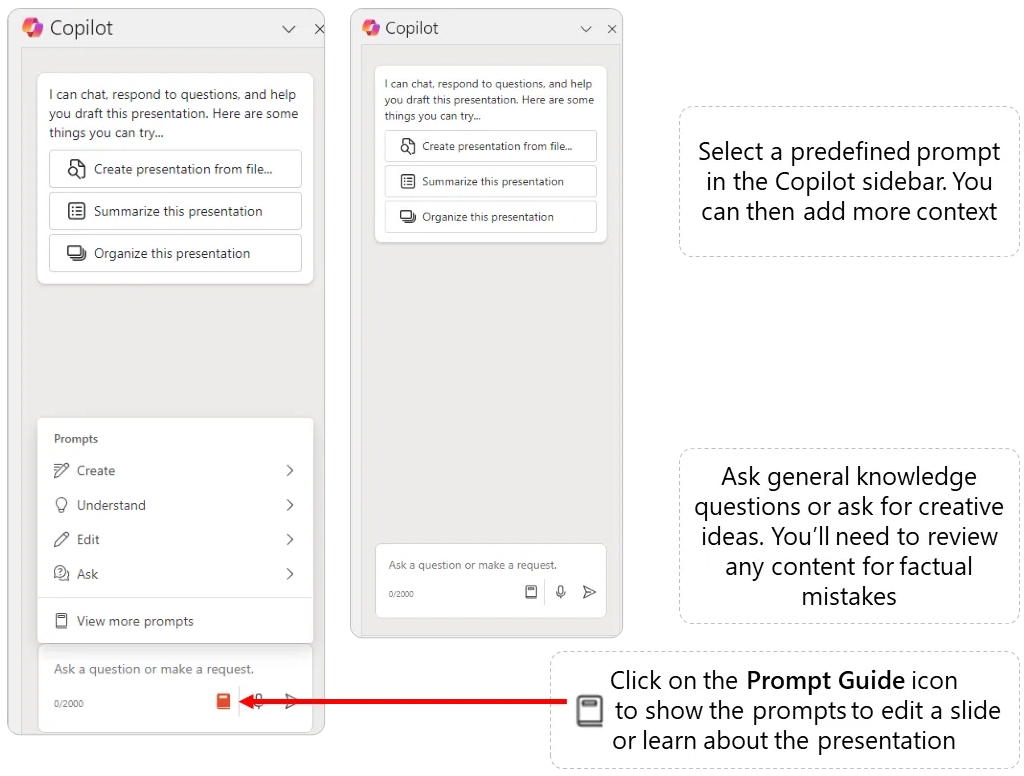 Copilot

I can chat, respond to questions, and help you draft this presentation. Here are some things you can try...

Create presentation from file...

Summarize this presentation

Organize this presentation

Prompts

Create

Understand

Edit

Ask

View more prompts

Ask a question or make a request.

0/2000

Copilot

I can chat, respond to questions, and help you draft this presentation. Here are some things you can try...

Create presentation from file...

Summarize this presentation

Organize this presentation

Ask a question or make a request.

0/2000

Select a predefined prompt in the Copilot sidebar. You can then add more context

Ask general knowledge questions or ask for creative ideas. You'll need to review any content for factual mistakes

Click on the **Prompt Guide** icon to show the prompts to edit a slide or learn about the presentation